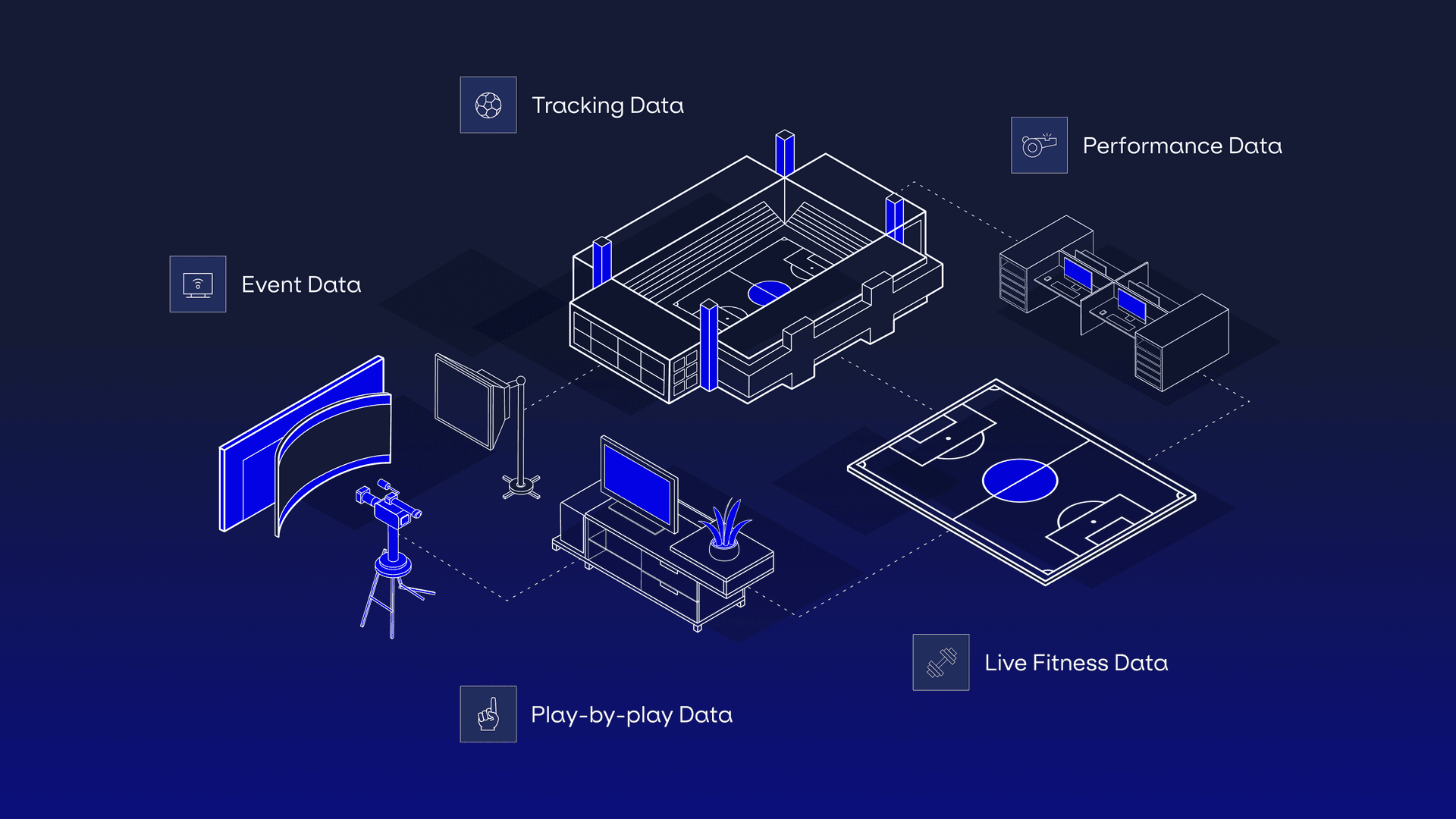 Tracking Data

Performance Data

Event Data

Live Fitness Data

Play-by-play Data